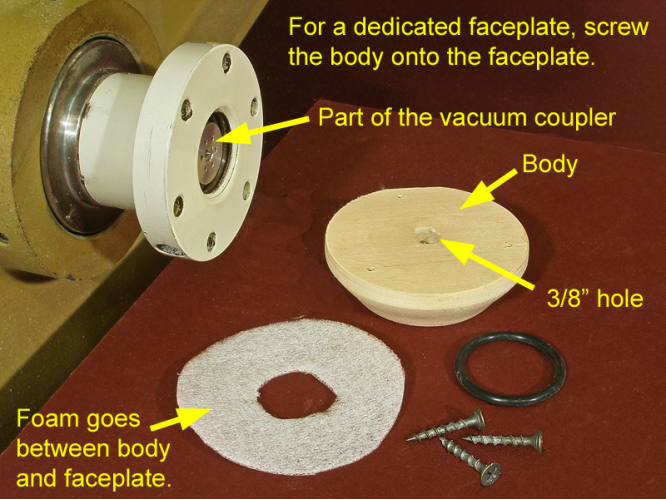 For a dedicated faceplate, screw the body onto the faceplate.

Part of the vacuum coupler

Body

3/8” hole

Foam goes between body and faceplate.