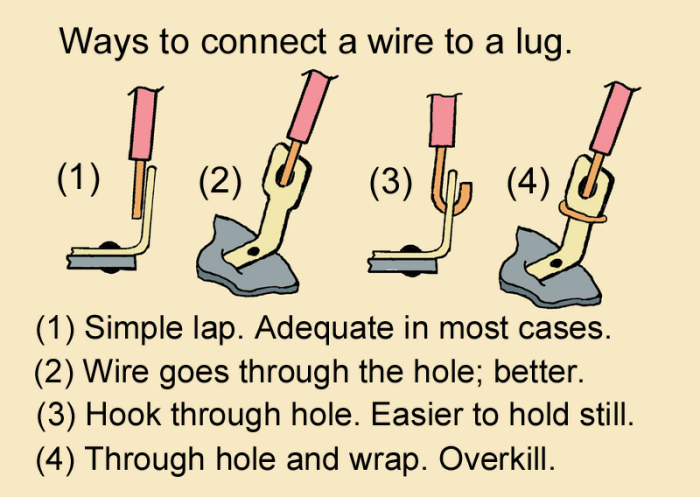 Ways to connect a wire to a lug.

(1)

(2)

(3)

(4)

(1) Simple lap. Adequate in most cases.
(2) Wire goes through the hole; better.
(3) Hook through hole. Easier to hold still.
(4) Through hole and wrap. Overkill.