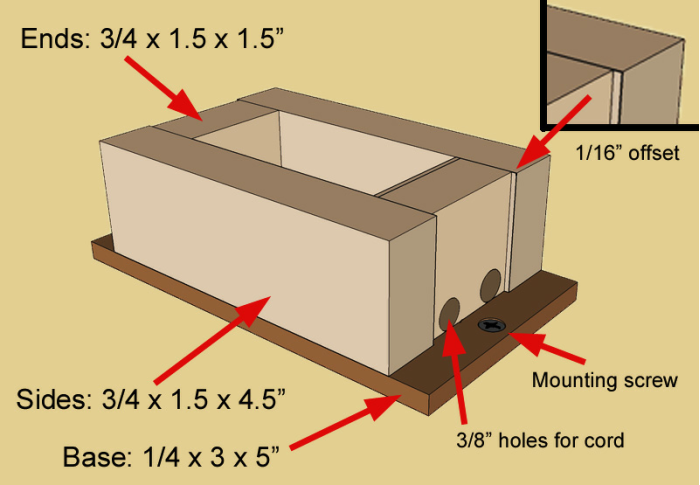 Ends: 3/4 x 1.5 x 1.5”

1/16” offset

Mounting screw

Sides: 3/4 x 1.5 x 4.5”

3/8” holes for cord

Base: 1/4 x 3 x 5”