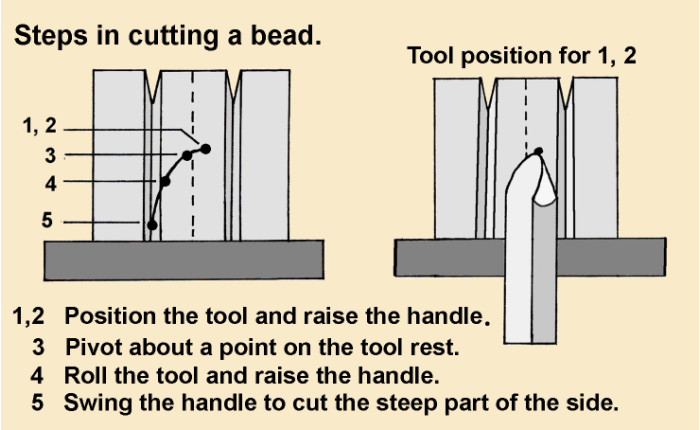 Steps in cutting a bead.

Tool position for 1, 2

1, 2
3
4
5

1,2 Position the tool and raise the handle.
3 Pivot about a point on the tool rest.
4 Roll the tool and raise the handle.
5 Swing the handle to cut the steep part of the side.