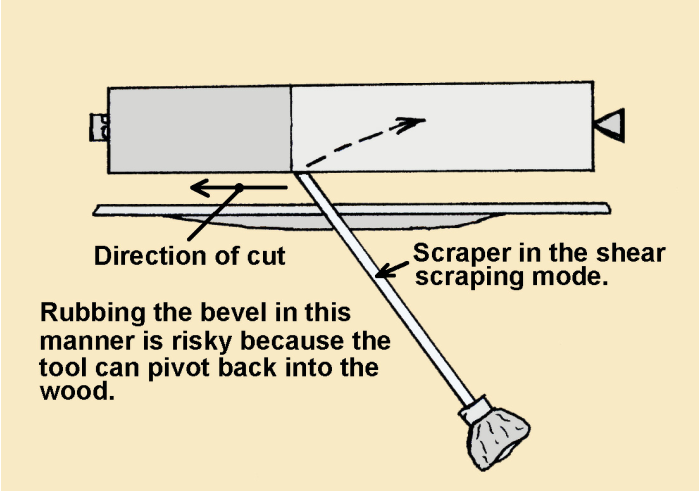 Direction of cut

Scraper in the shear scraping mode.

Rubbing the bevel in this manner is risky because the tool can pivot back into the wood.