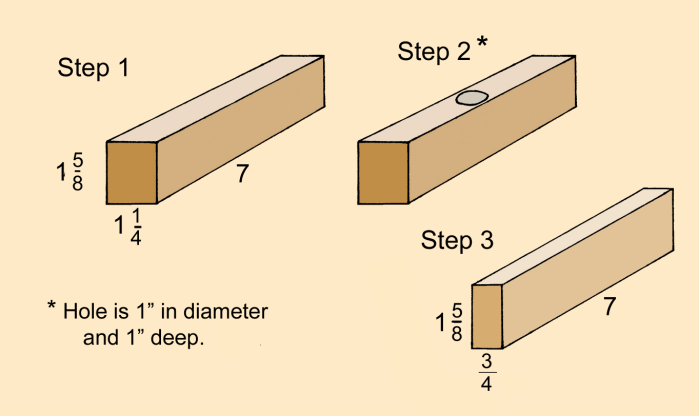 Step 1

$1\frac{5}{8}$

7

$1\frac{1}{4}$

Step 2 *

Step 3

$1\frac{5}{8}$

7

$\frac{3}{4}$

* Hole is 1” in diameter and 1” deep.