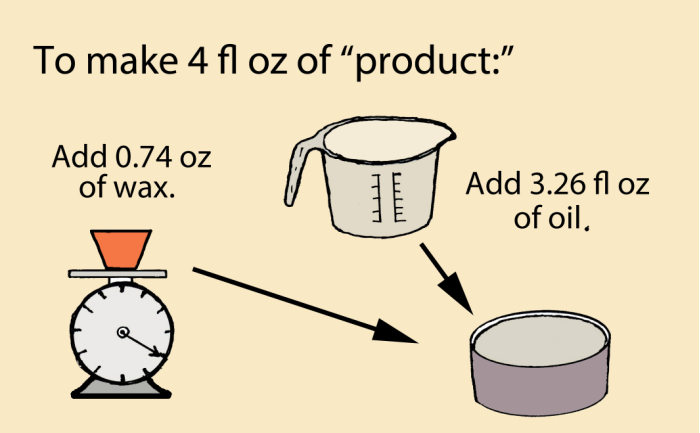 To make 4 fl oz of “product:”

Add 0.74 oz of wax.

Add 3.26 fl oz of oil.